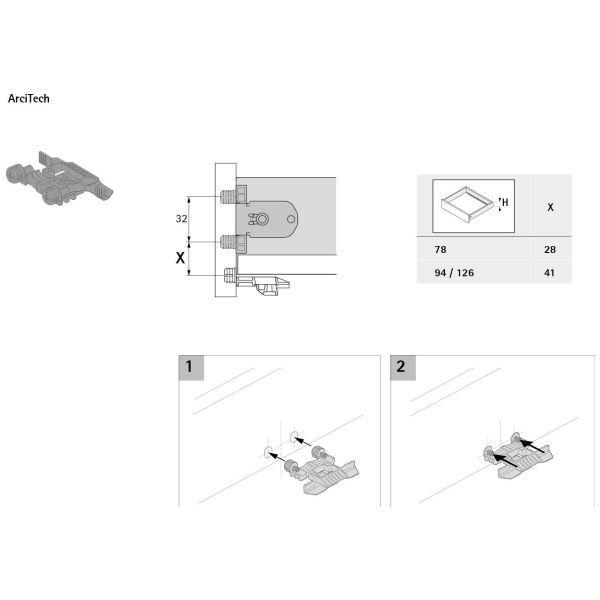 ArciTech

32

X

| H | X |
|---|---|
| 78 | 28 |
| 94 / 126 | 41 |

1

2