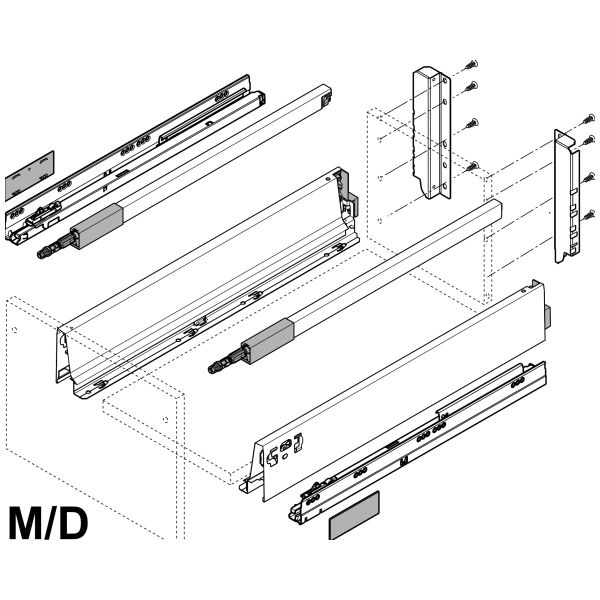 M/D