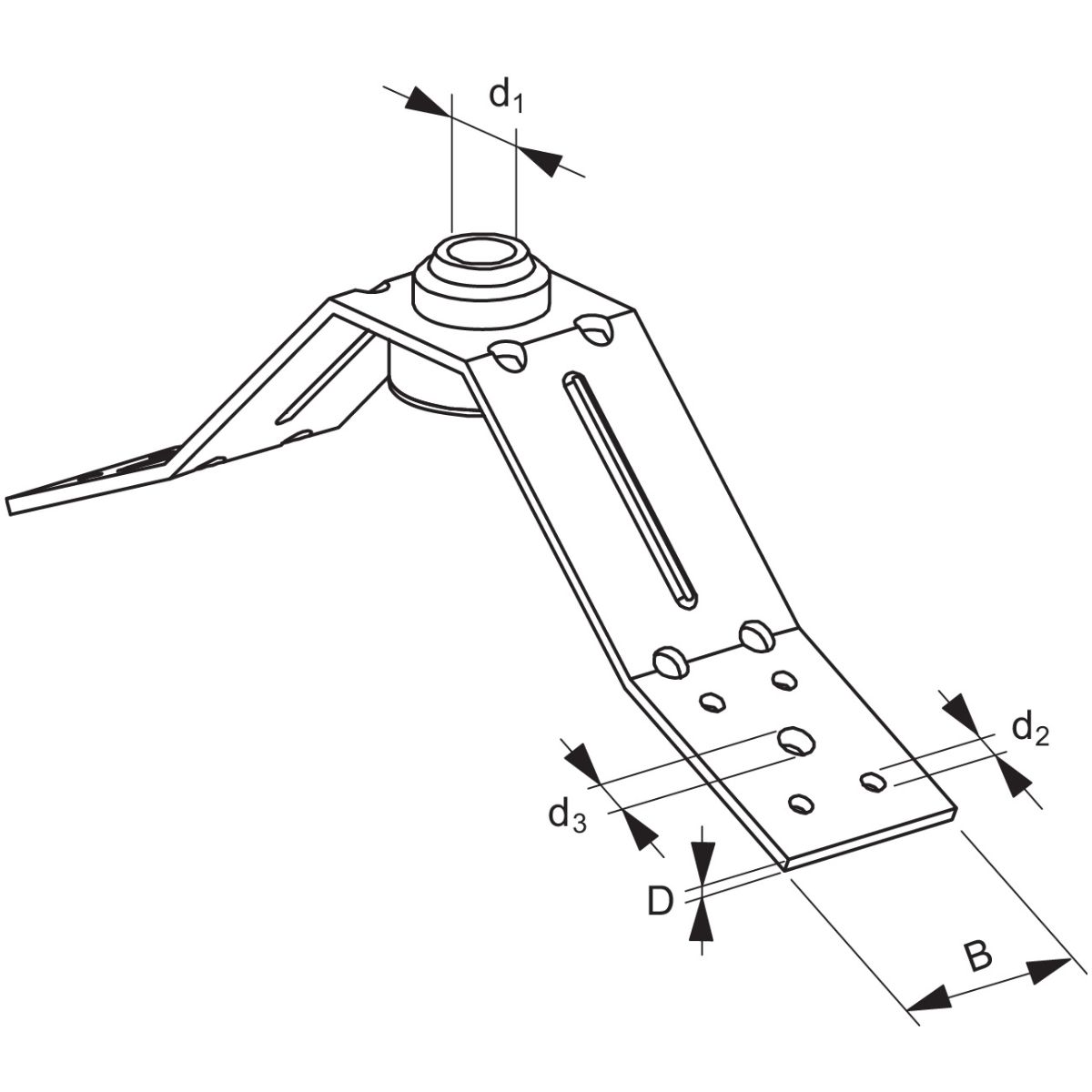 $d_1$

$d_2$

$d_3$

D

B