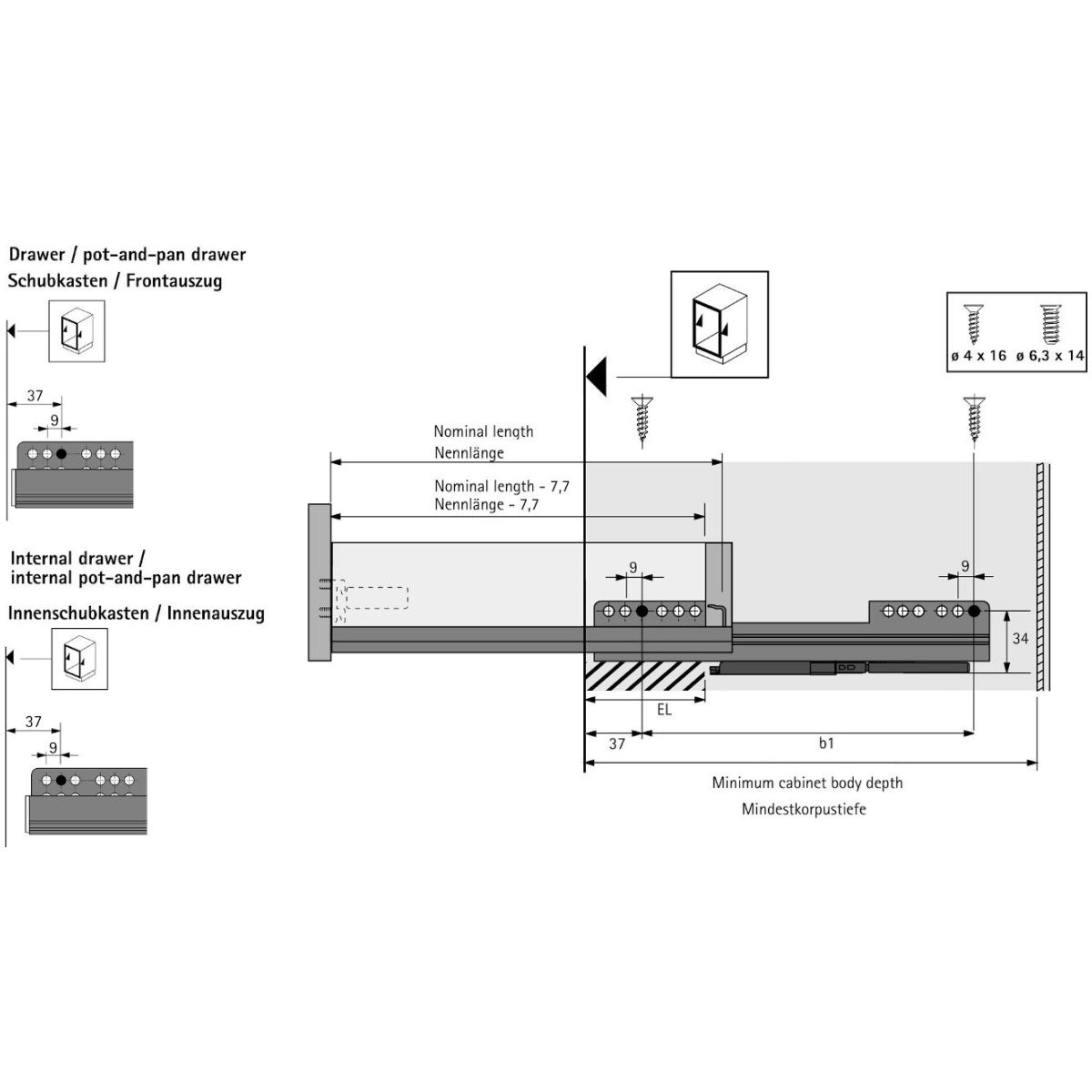 Drawer / pot-and-pan drawer
Schubkasten / Frontauszug

37

9

Internal drawer /
internal pot-and-pan drawer

Innenschubkasten / Innenauszug

37

9

ø 4 x 16 ø 6,3 x 14

Nominal length
Nennlänge

Nominal length - 7,7
Nennlänge - 7,7

9

9

34

EL

37

b1

Minimum cabinet body depth
Mindestkorpustiefe