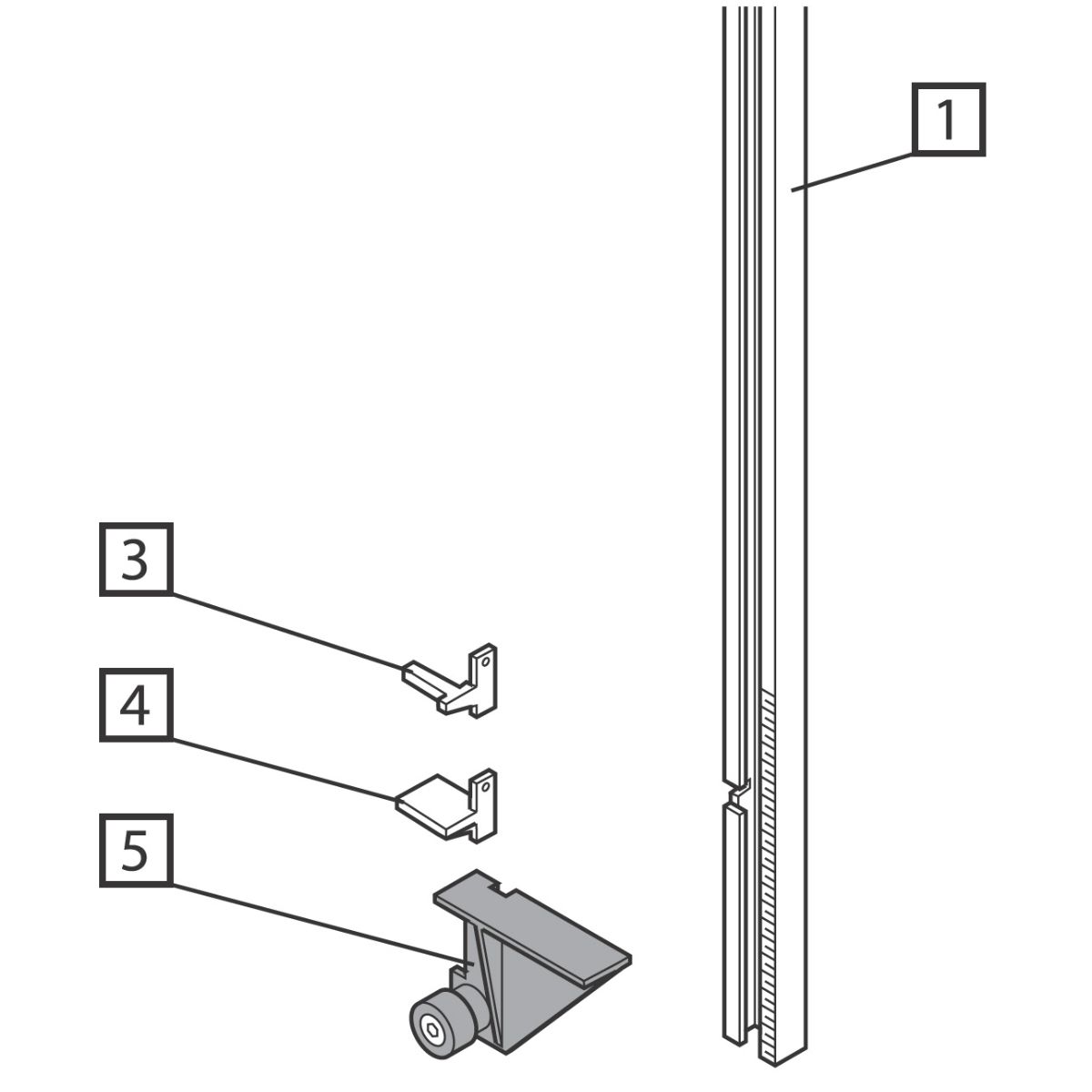 1

3

4

5