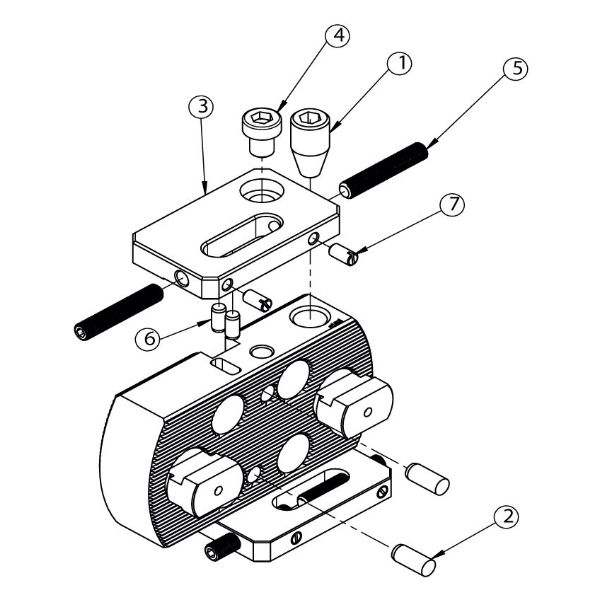 4
1
5
3
7
6
2