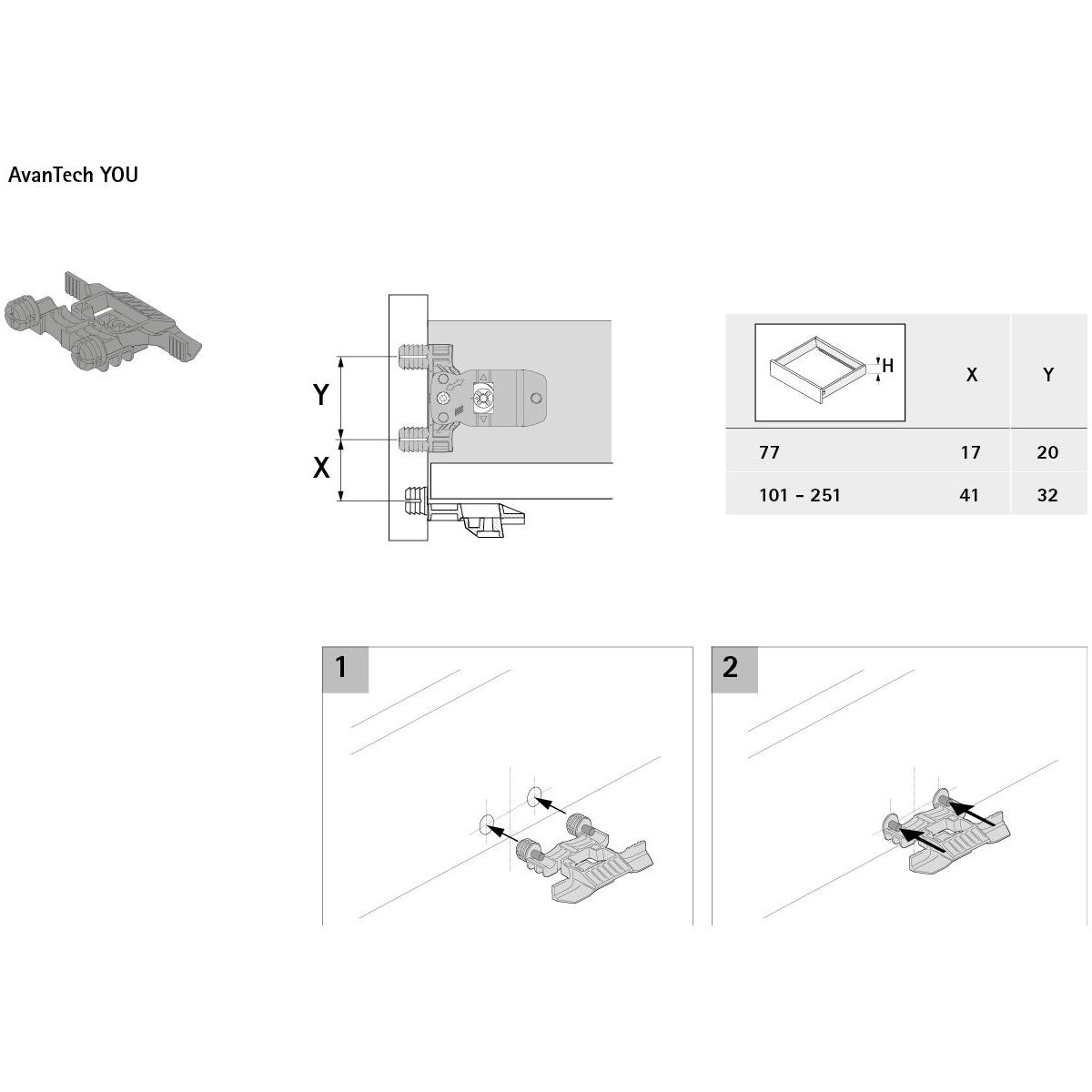 AvanTech YOU

Y

X

| H | X | Y |
|---|---|---|
| 77 | 17 | 20 |
| 101 - 251 | 41 | 32 |

1

2