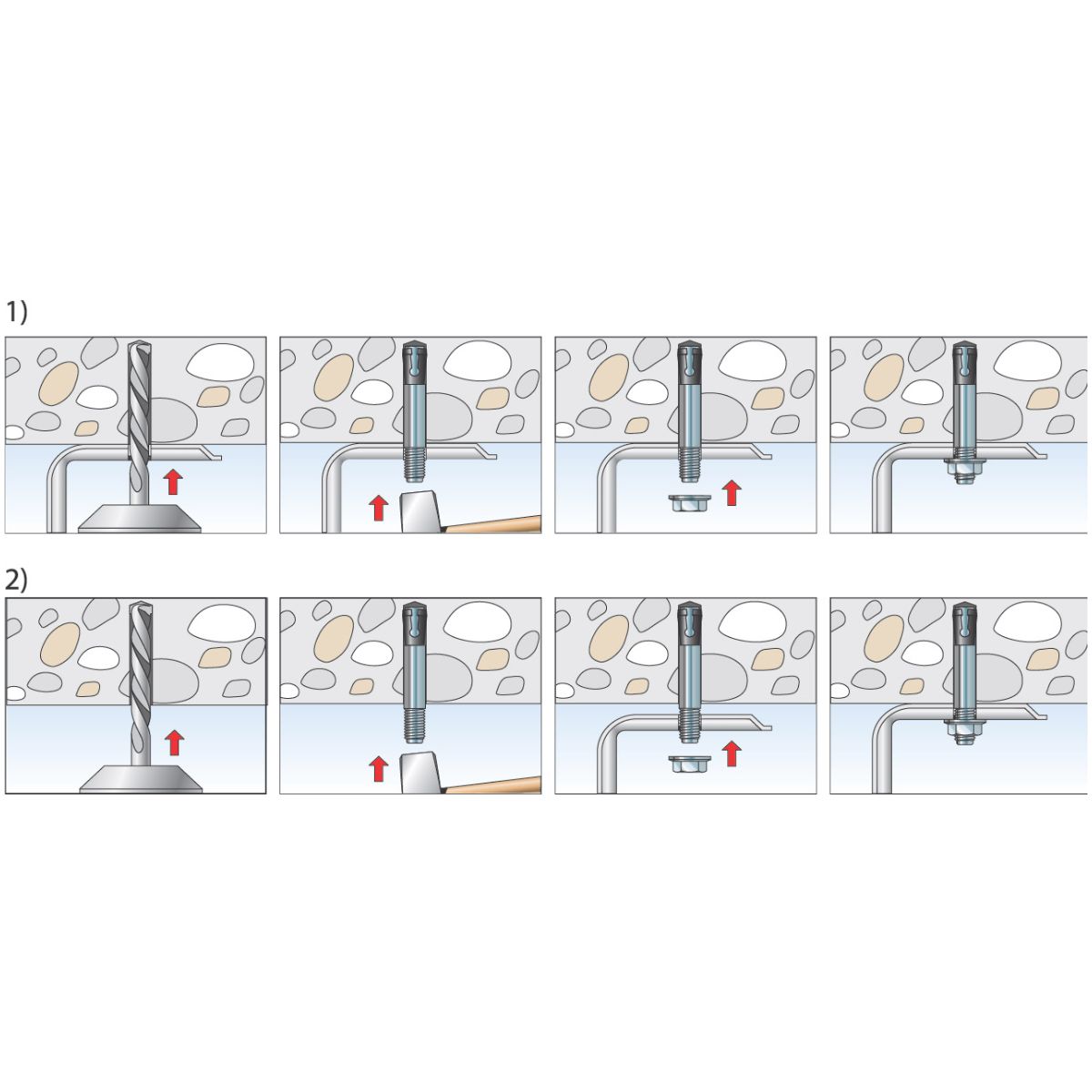 1)

2)