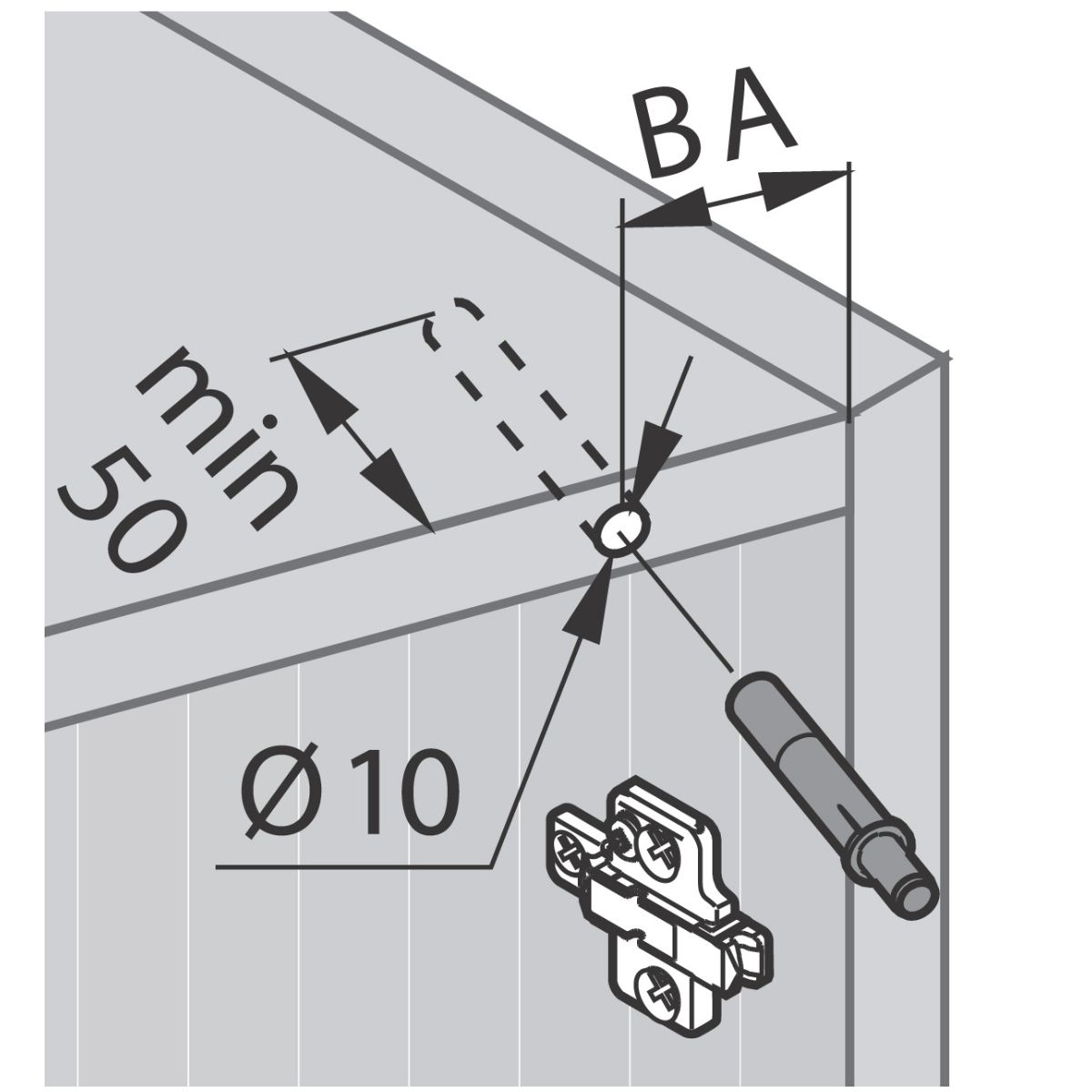 BA

min
50

Ø10