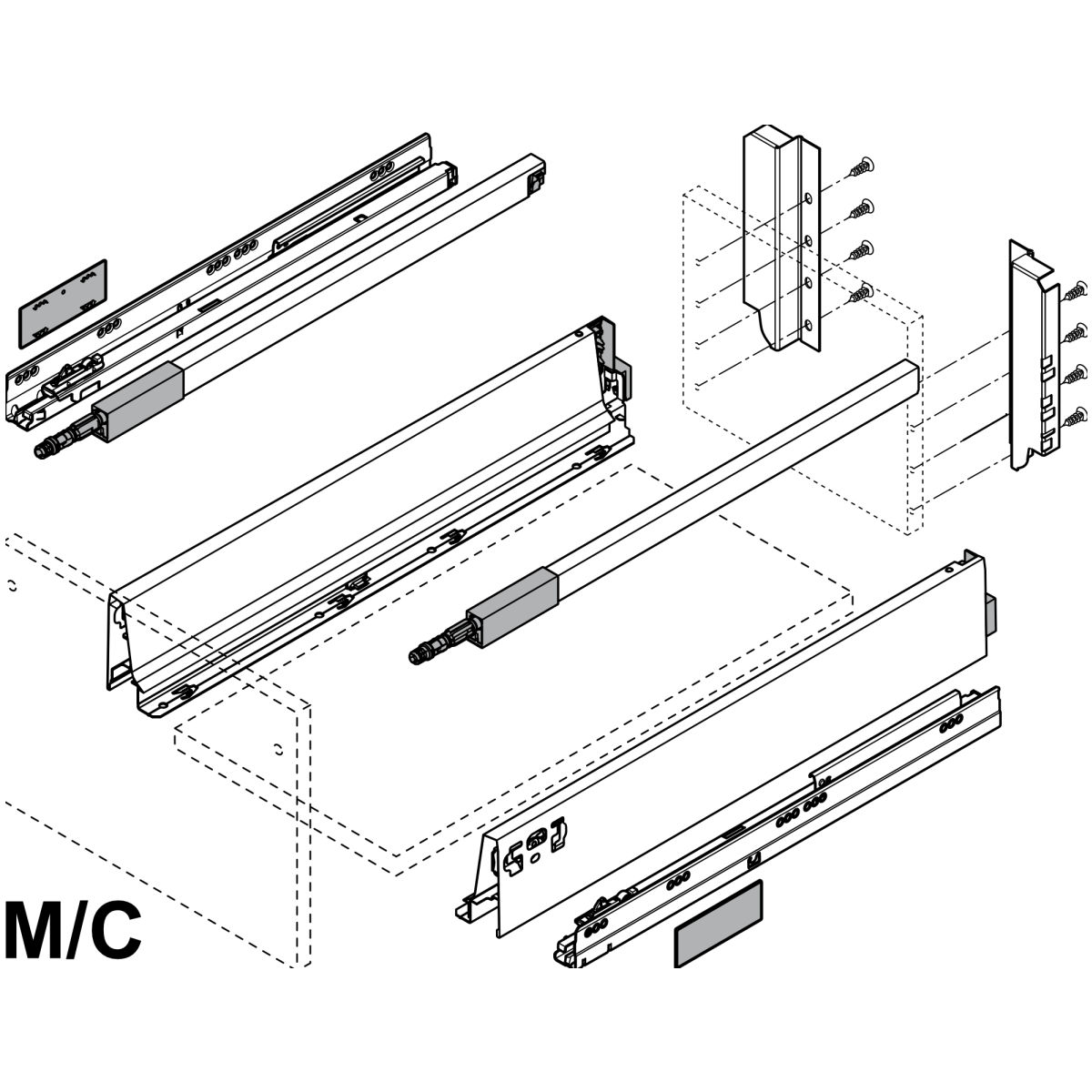 M/C